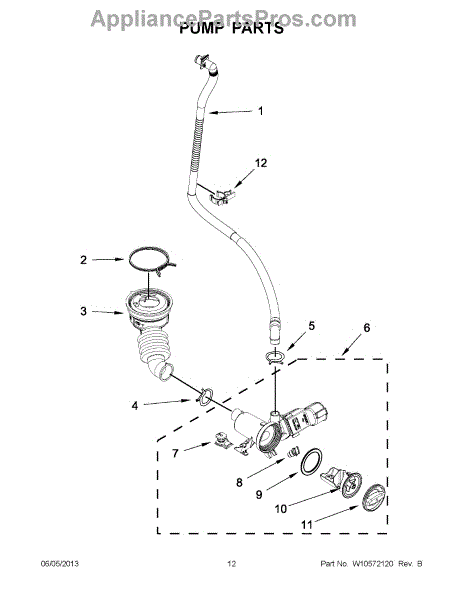 AppliancePartsPros.com
PUMP PARTS

1
12
2
3
5
6
4
7
8
9
10
11

06/05/2013 12 Part No. W10572120 Rev. B