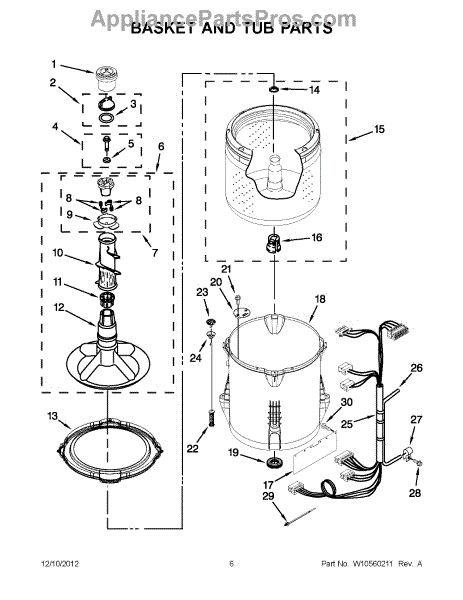 AppliancePartsPros.com
BASKET AND TUB PARTS

1
2
3
4
5
6
8
8
9
7
10
11
12
13
14
15
16
21
20
23
18
24
26
30
25
27
22
19
17
28
29

12/10/2012 6 Part No. W10560211 Rev. A