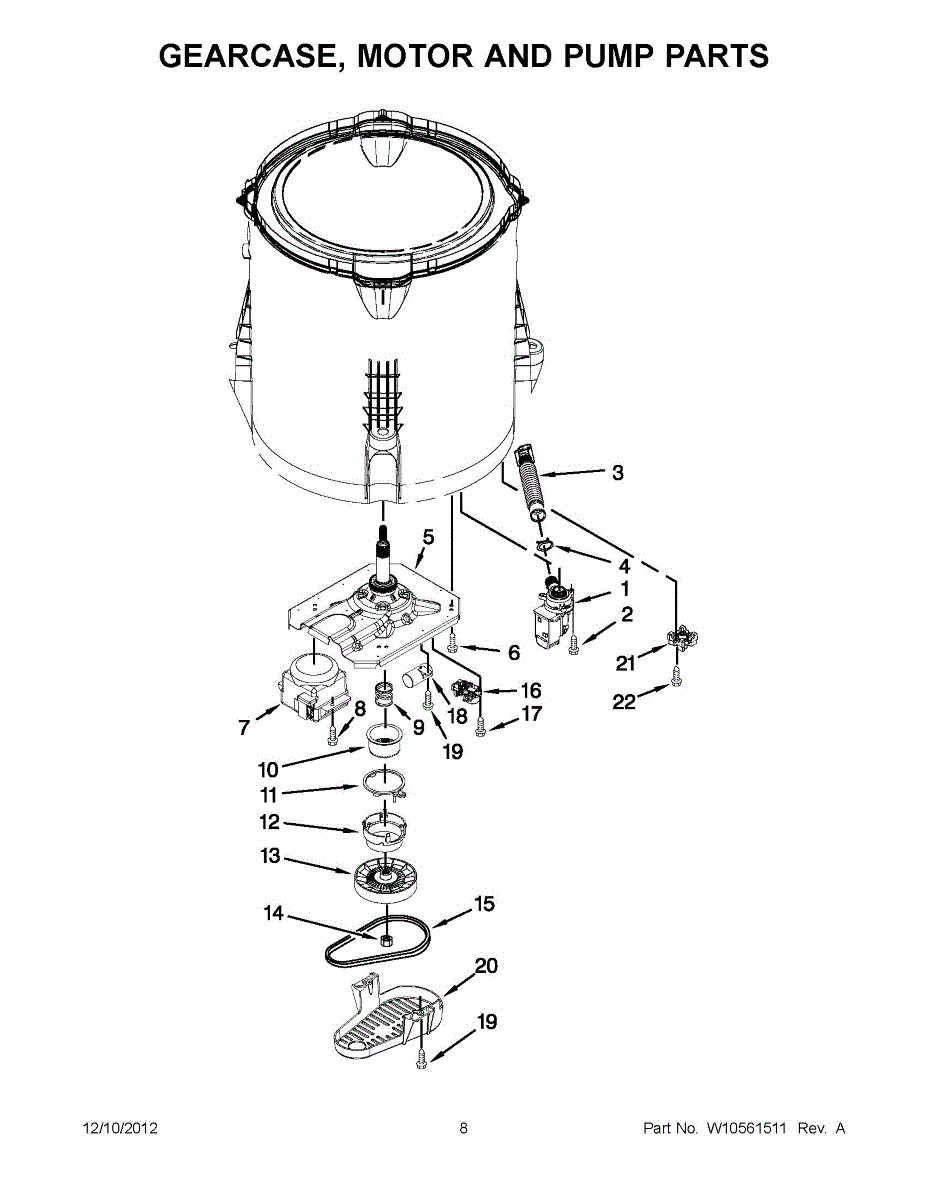 GEARCASE, MOTOR AND PUMP PARTS

3
5
4
1
2
6
21
22
16
17
18
19
7
8
9
10
11
12
13
14
15
20
19

12/10/2012 8 Part No. W10561511 Rev. A