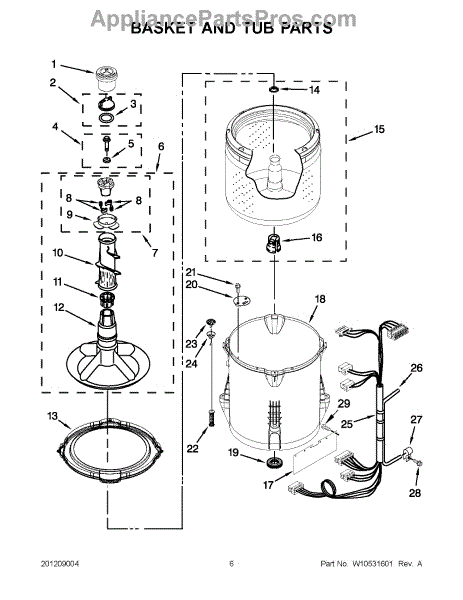 AppliancePartsPros.com
BASKET AND TUB PARTS

1
2
3
4
5
6
8
8
9
7
10
11
12
13
14
15
16
21
20
18
23
24
22
19
17
29
25
26
27
28

201209004
6
Part No. W10531601 Rev. A