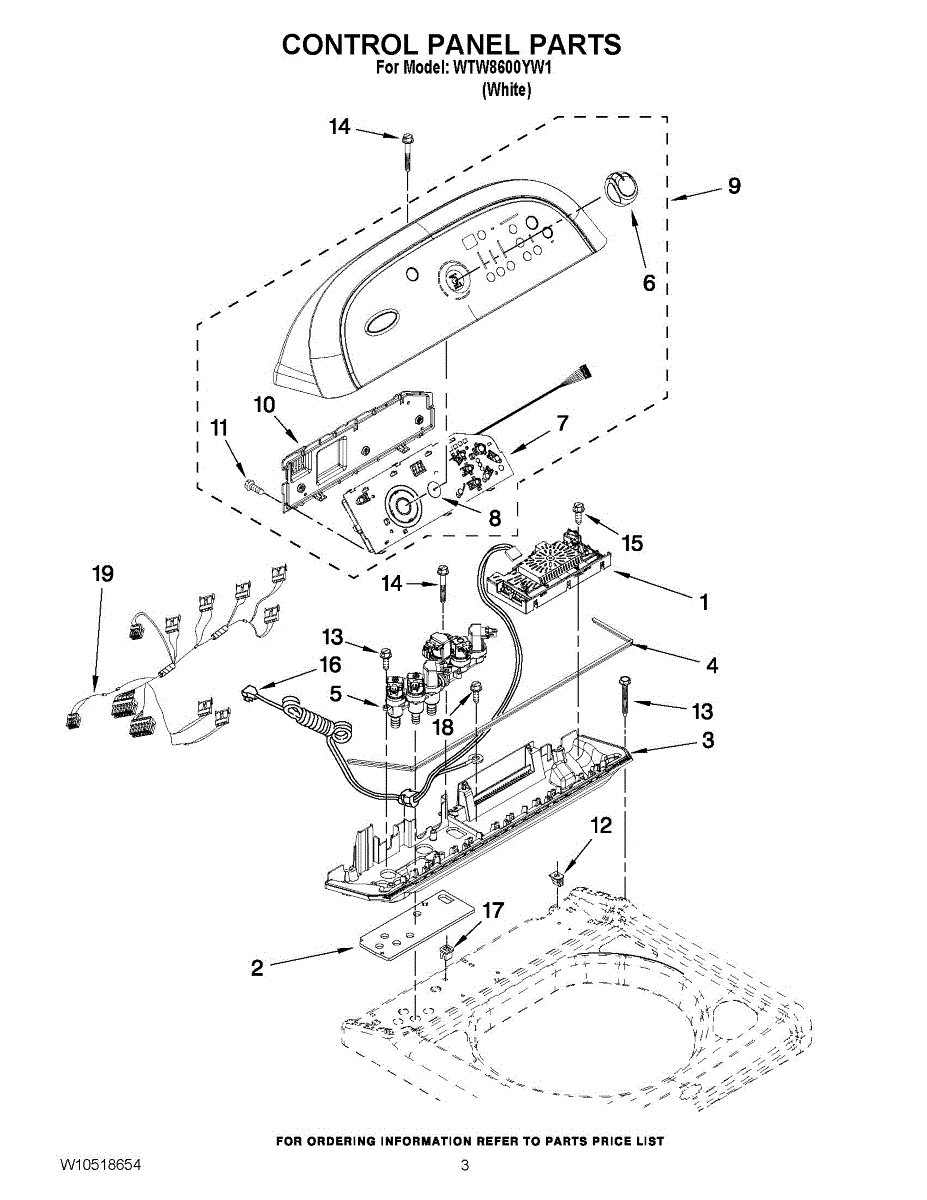 CONTROL PANEL PARTS
For Model: WTW8600YW1
(White)

14
9
6
10
11
7
8
15
19
14
1
13
16
4
5
18
13
3
12
17
2

FOR ORDERING INFORMATION REFER TO PARTS PRICE LIST

W10518654

3