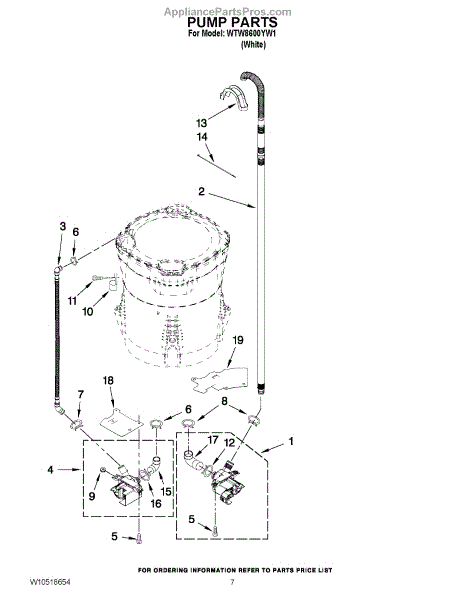 AppliancePartsPros.com
PUMP PARTS
For Model: WTW8600YW1
(White)

13
14
2
3
6
11
10
19
18
7
6
8
1
17
12
4
9
16
15
5
5

FOR ORDERING INFORMATION REFER TO PARTS PRICE LIST
W10518654
7