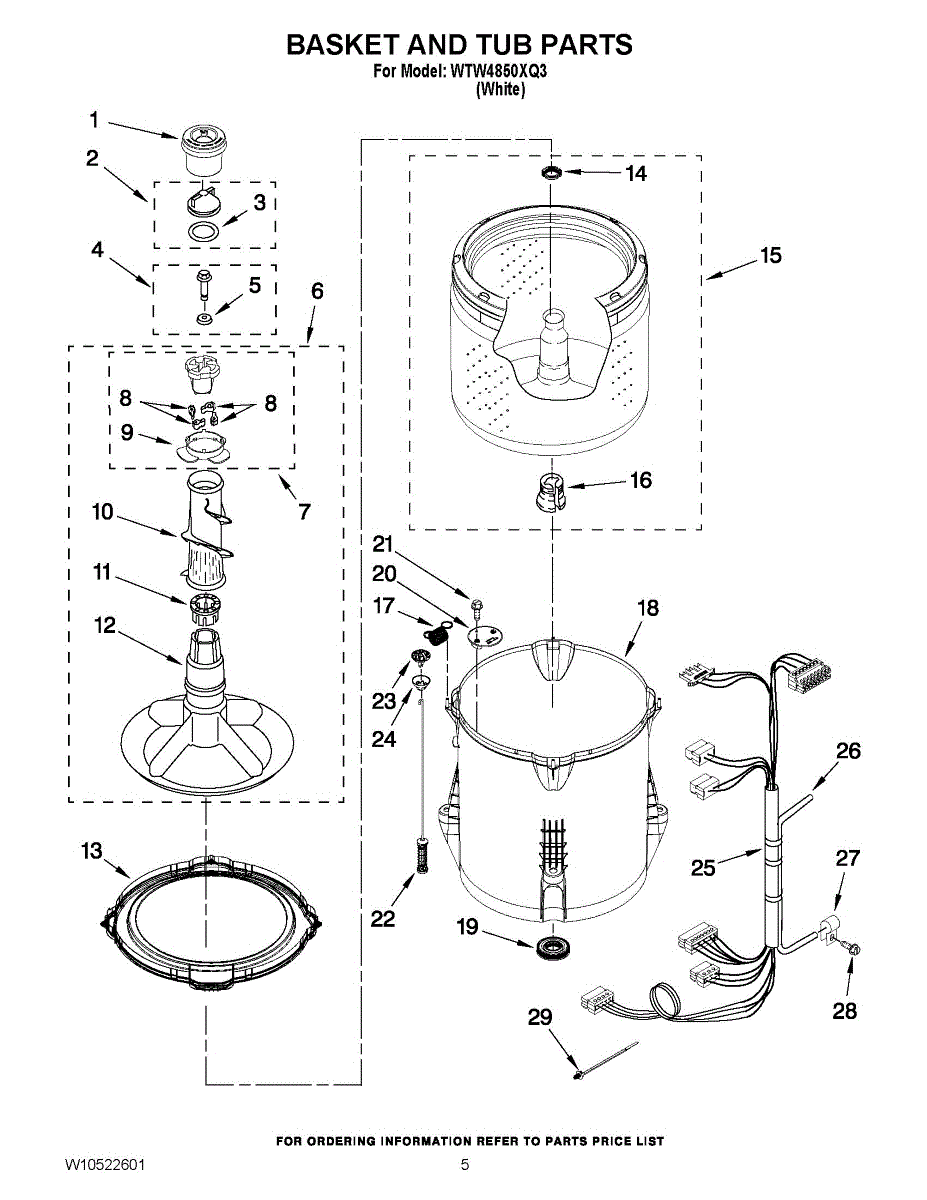 BASKET AND TUB PARTS
For Model: WTW4850XQ3
(White)

1
2
3
4
5
6
8
8
9
7
10
11
12
13
14
15
16
21
20
17
18
23
24
22
19
26
25
27
28
29

FOR ORDERING INFORMATION REFER TO PARTS PRICE LIST

W10522601

5