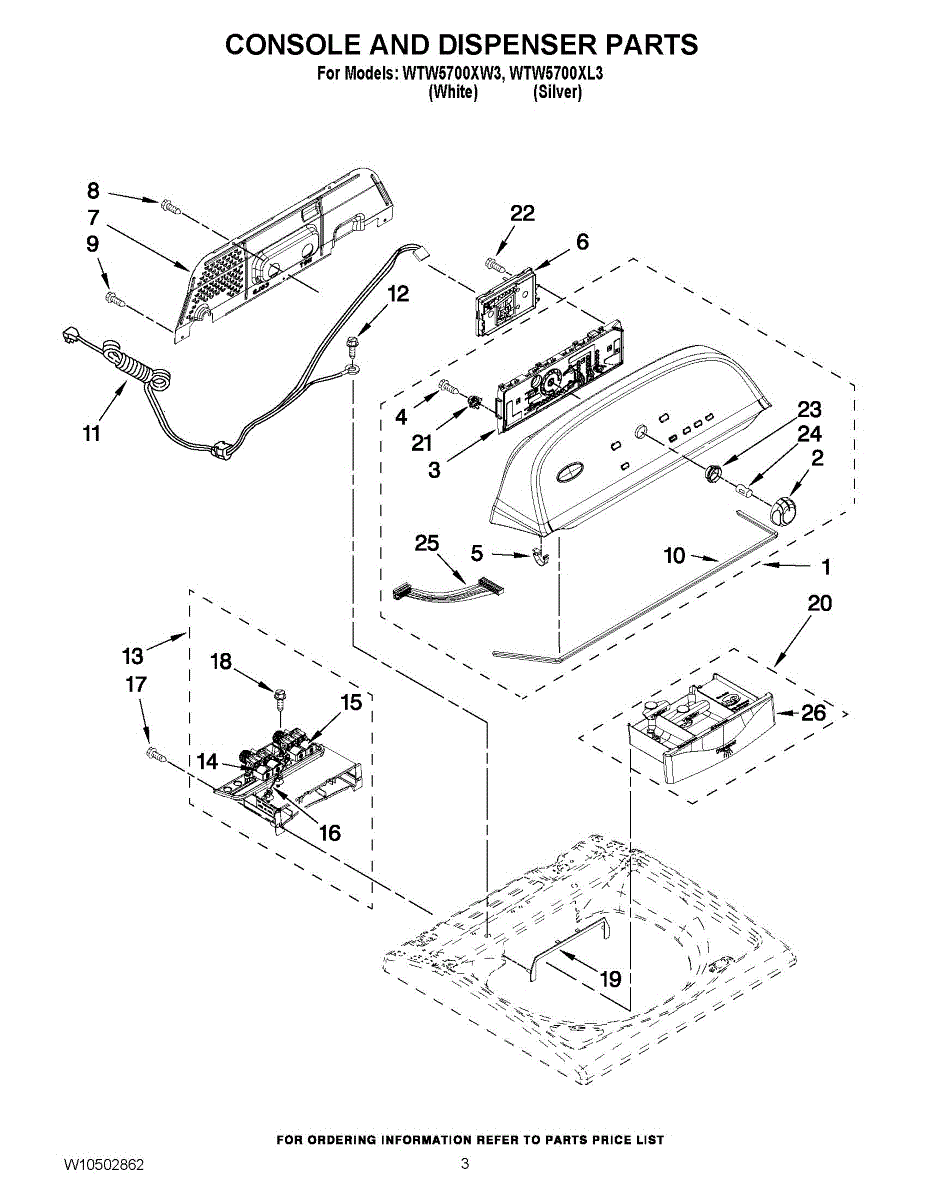 CONSOLE AND DISPENSER PARTS
For Models: WTW5700XW3, WTW5700XL3
(White) (Silver)

8
7
9
22
6
12
11
4
21
3
23
24
2
25
5
10
1
20
13
18
17
15
14
16
26
19

FOR ORDERING INFORMATION REFER TO PARTS PRICE LIST

W10502862

3