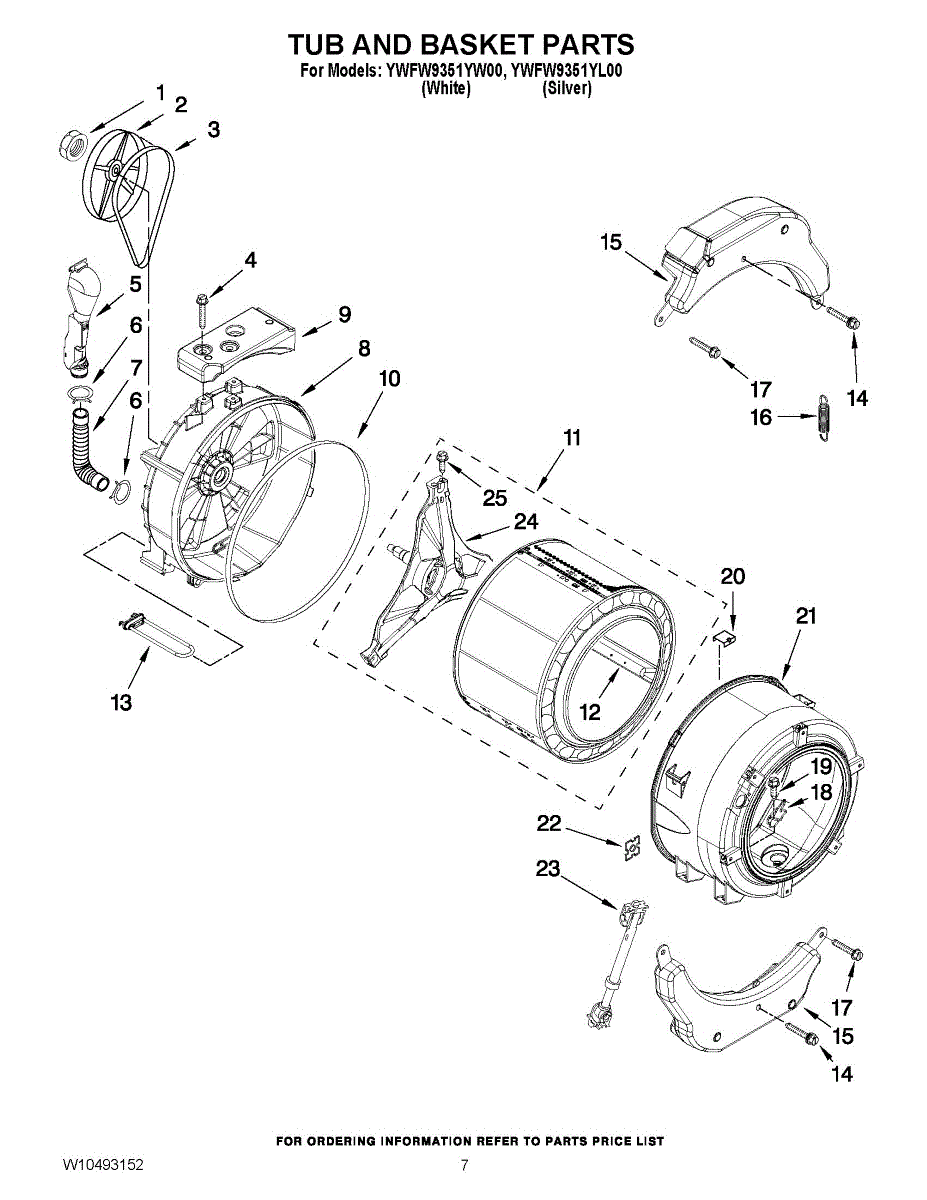 TUB AND BASKET PARTS
For Models: YWFW9351YW00, YWFW9351YL00
(White) (Silver)

1
2
3
4
5
6
7
6
9
8
10
15
17
14
16
11
25
24
20
21
13
12
19
18
22
23
17
15
14

FOR ORDERING INFORMATION REFER TO PARTS PRICE LIST

W10493152
7