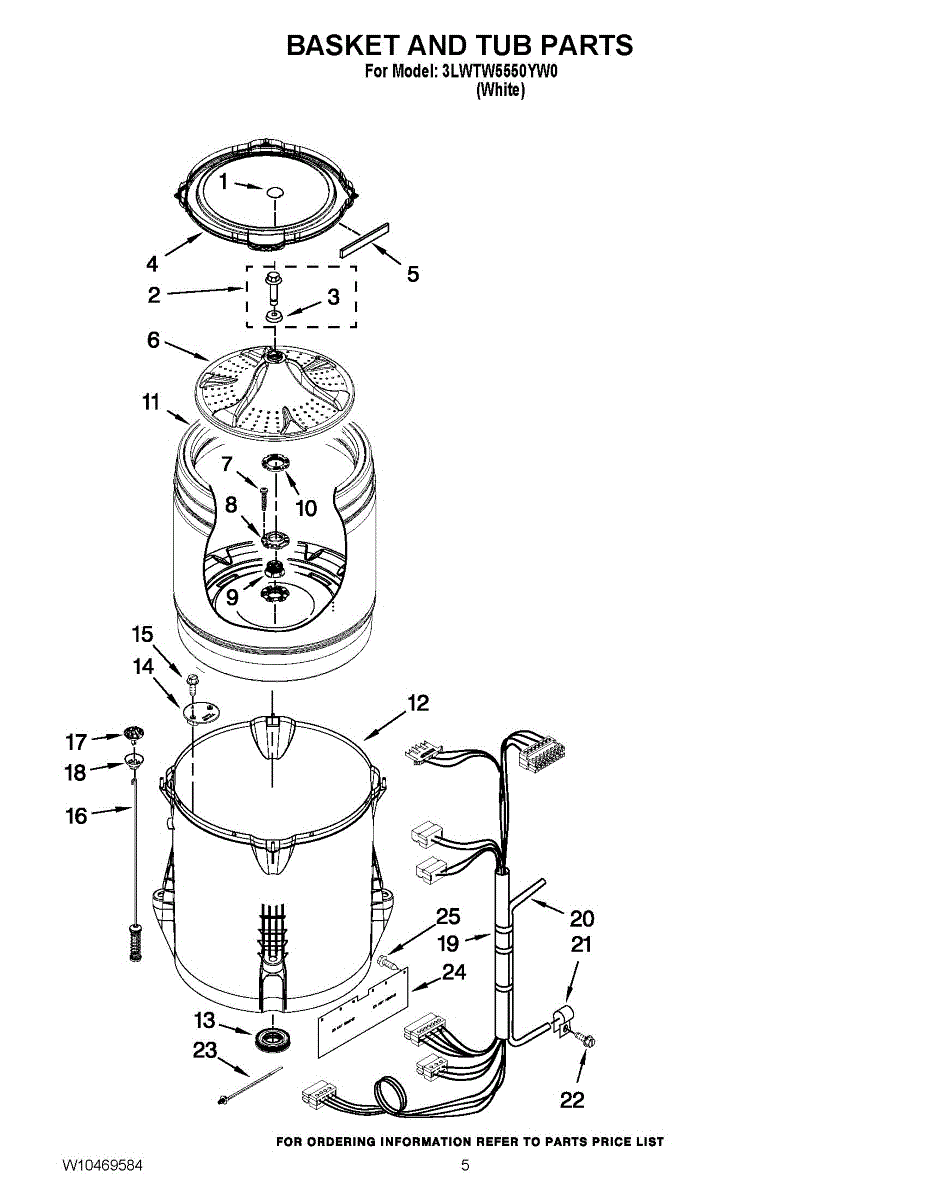 BASKET AND TUB PARTS
For Model: 3LWTW5550YW0
(White)

1
4
5
2
3
6
11
7
10
8
9
15
14
12
17
18
16
25
20
19
21
24
13
23
22

FOR ORDERING INFORMATION REFER TO PARTS PRICE LIST
W10469584
5