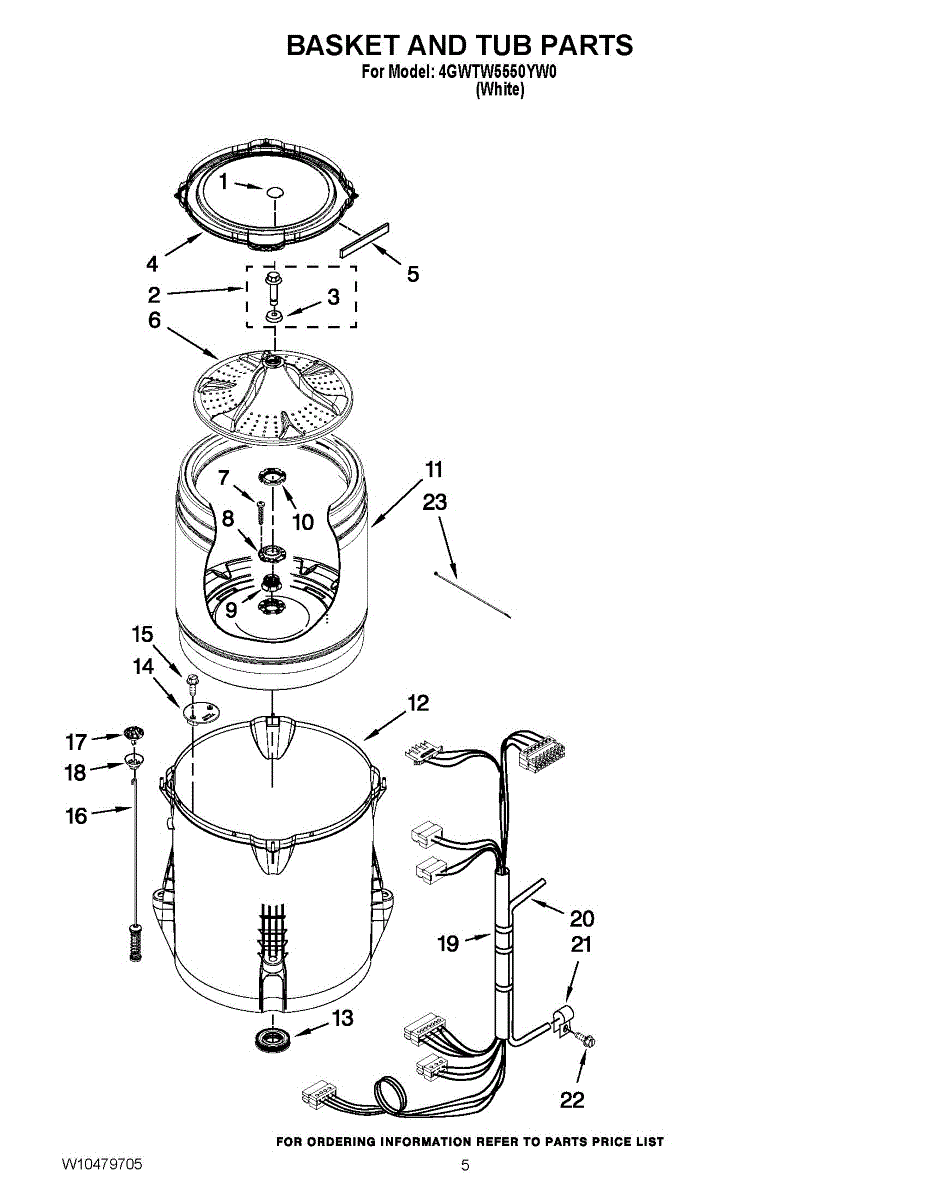 BASKET AND TUB PARTS
For Model: 4GWTW5550YW0
(White)

1
4
5
2
3
6
7
10
11
23
8
9
15
14
12
17
18
16
20
19
21
13
22

FOR ORDERING INFORMATION REFER TO PARTS PRICE LIST

W10479705

5