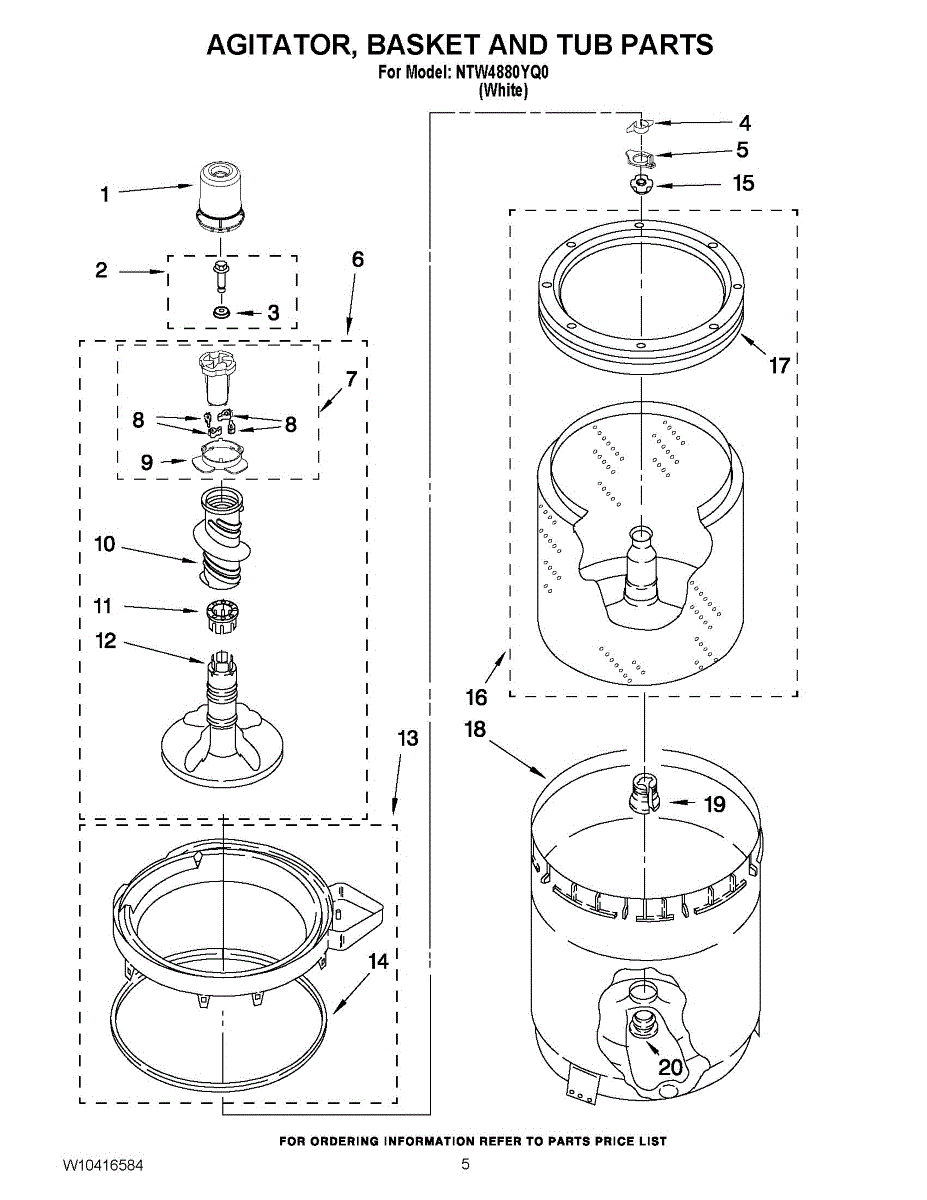 AGITATOR, BASKET AND TUB PARTS
For Model: NTW4880YQ0
(White)

1
2
3
6
7
8
8
9
10
11
12
13
14
4
5
15
17
16
18
19
20

FOR ORDERING INFORMATION REFER TO PARTS PRICE LIST

W10416584

5