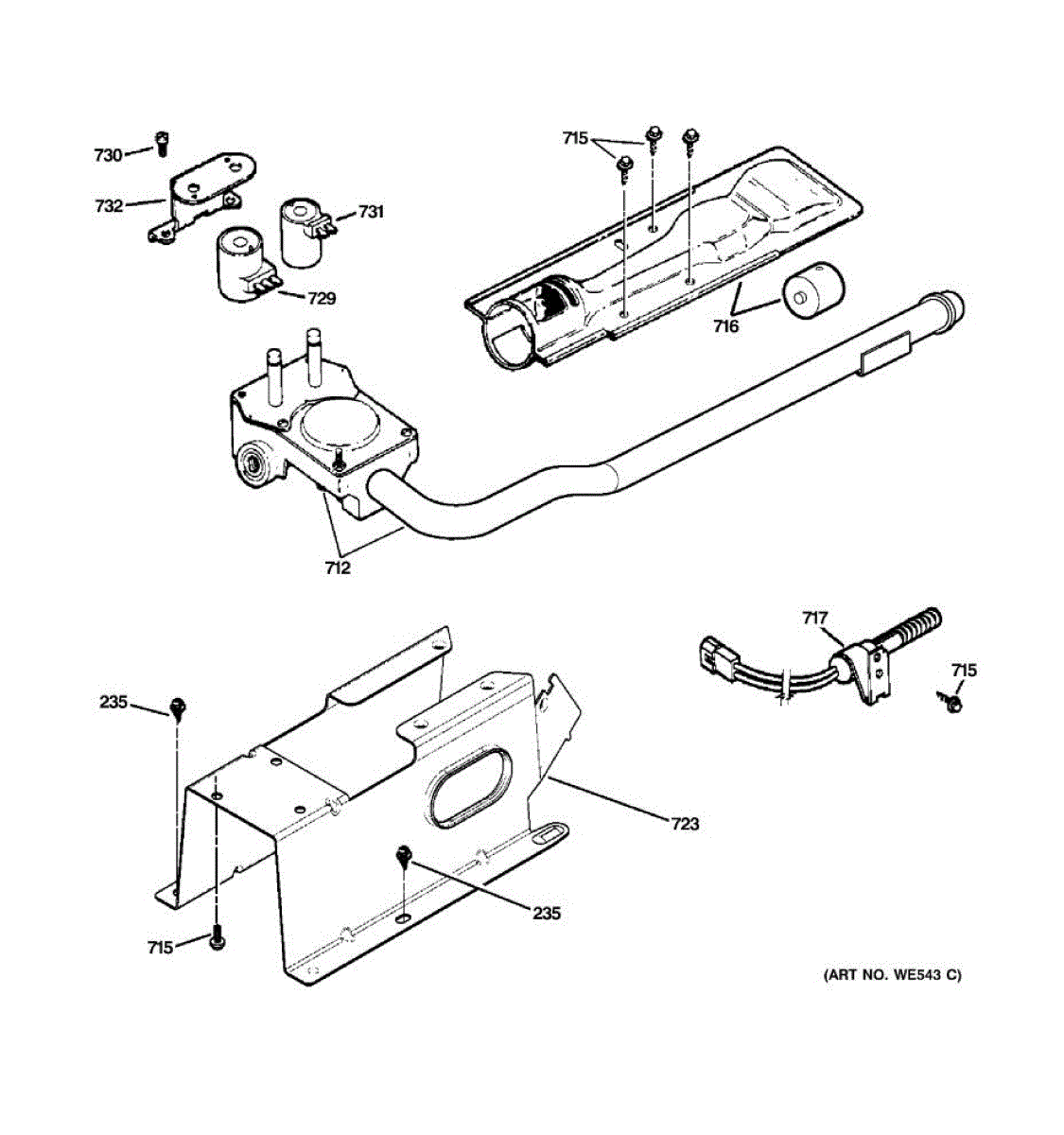 730
732
731
729
715
716
712
717
715
235
723
235
715
(ART NO. WE543 C)