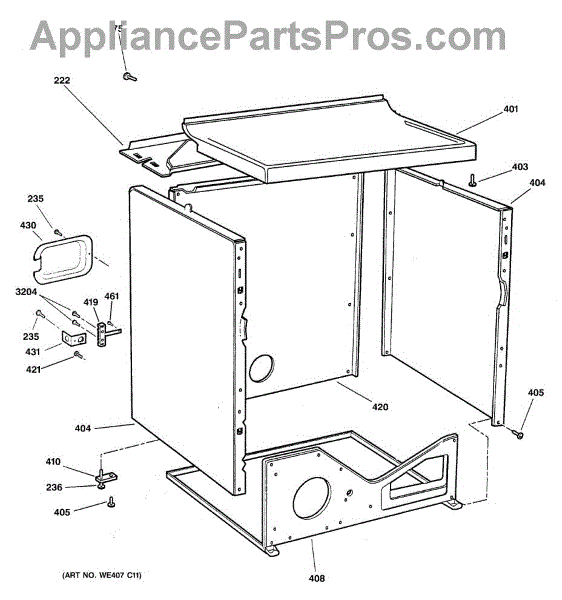 AppliancePartsPros.com

75
222
401
403
404
235
430
3204
419
461
235
431
421
420
405
404
410
236
405
408

(ART NO. WE407 C11)