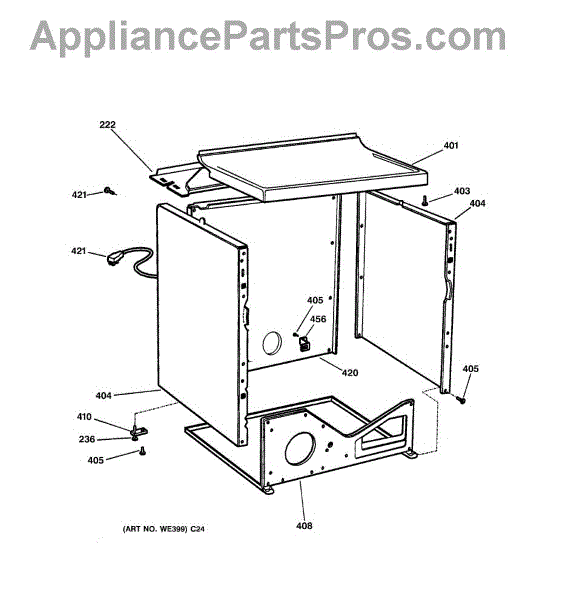 AppliancePartsPros.com

222

401

421

403

404

421

405

456

420

405

404

410

236

405

408

(ART NO. WE399) C24