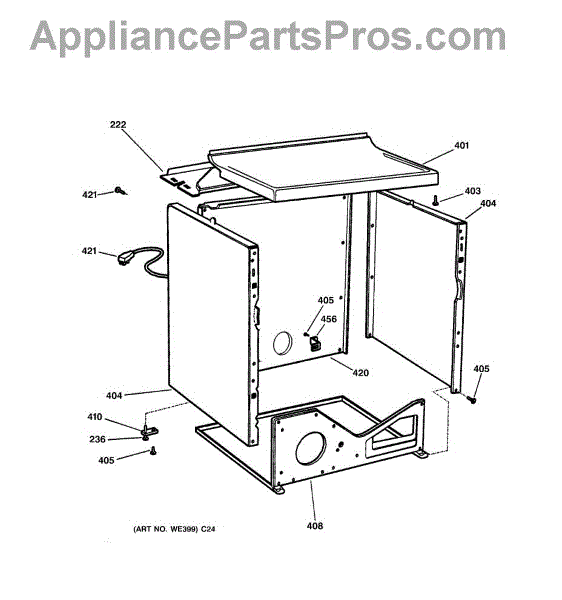 AppliancePartsPros.com

222
401
421
403
404
421
405
456
420
405
404
410
236
405
408

(ART NO. WE399) C24