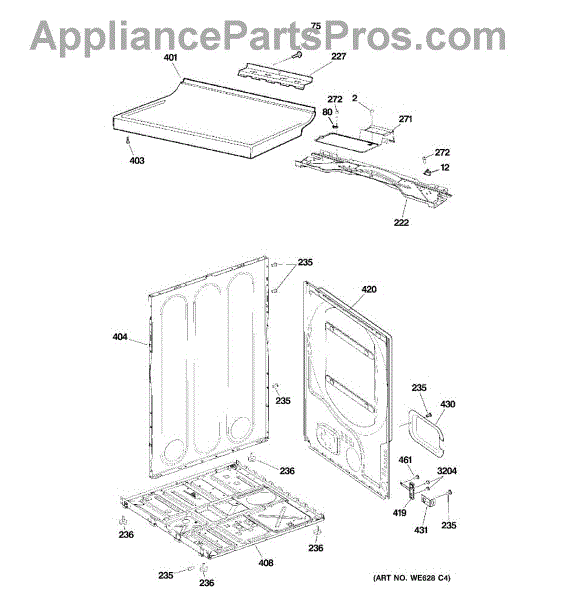 AppliancePartsPros.com

75
401
227
272
2
80
271
403
272
12
222
235
420
404
235
235
430
236
461
3204
419
431
235
236
236
408
235
236
(ART NO. WE628 C4)