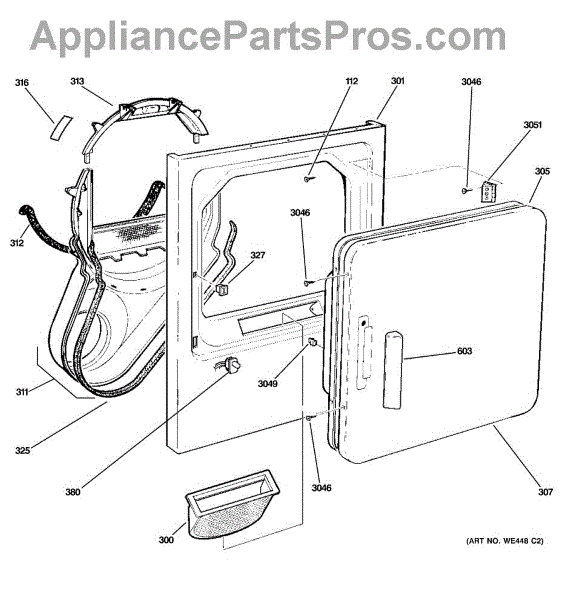 AppliancePartsPros.com

316
313
112
301
3046
3051
305
312
3046
327
603
3049
311
325
380
3046
307
300
(ART NO. WE448 C2)