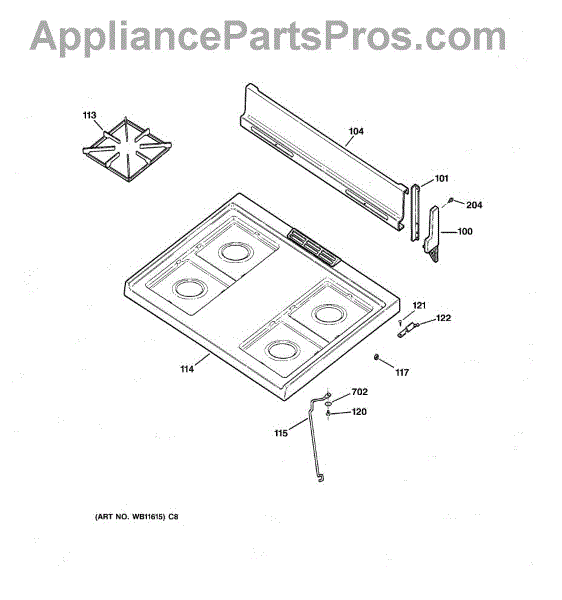 AppliancePartsPros.com

113

104

101

204

100

121

122

114

117

702

120

115

(ART NO. WB11615) C8