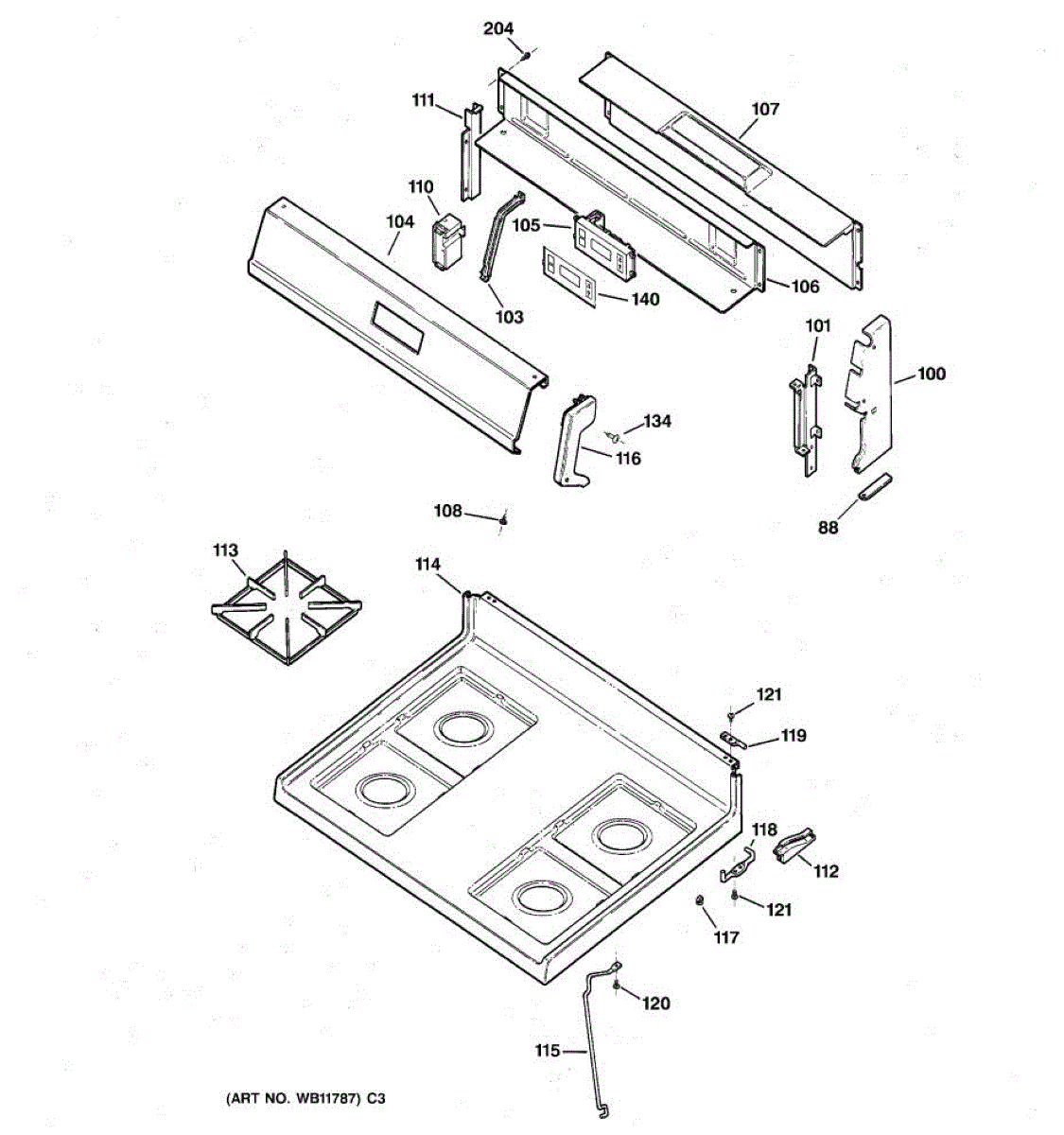 204
111
107
110
104
105
106
103
140
101
100
134
116
88
108
113
114
121
119
118
112
121
117
120
115
(ART NO. WB11787) C3