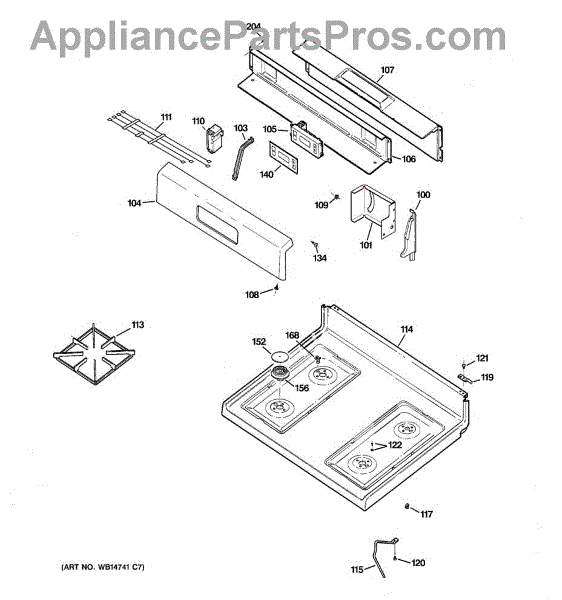 AppliancePartsPros.com

204
107
111
110
103
105
106
140
104
109
100
101
134
108
113
114
152
168
121
119
156
122
117
115
120

(ART NO. WB14741 C7)