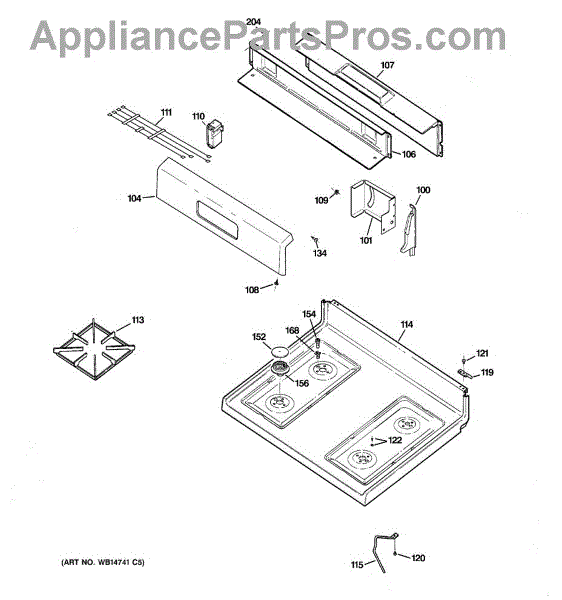 AppliancePartsPros.com

204
107
111
110
106
104
109
100
101
134
108
113
154
114
152
168
121
119
156
122
(ART NO. WB14741 C5)
115
120