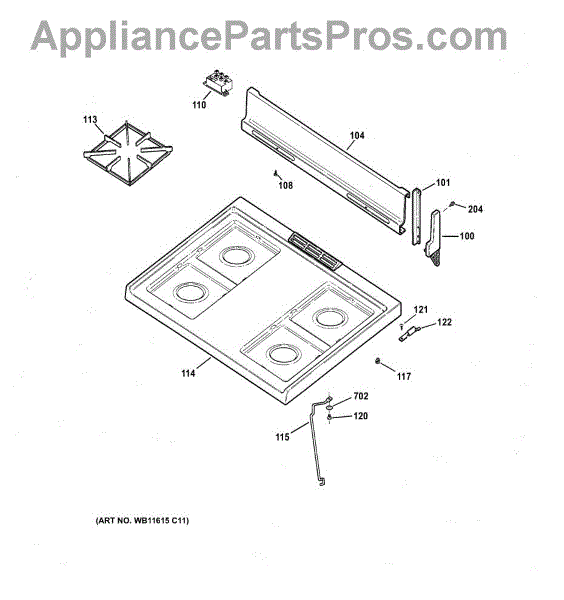 AppliancePartsPros.com

110

113

104

108

101

204

100

121

122

114

117

702

120

115

(ART NO. WB11615 C11)