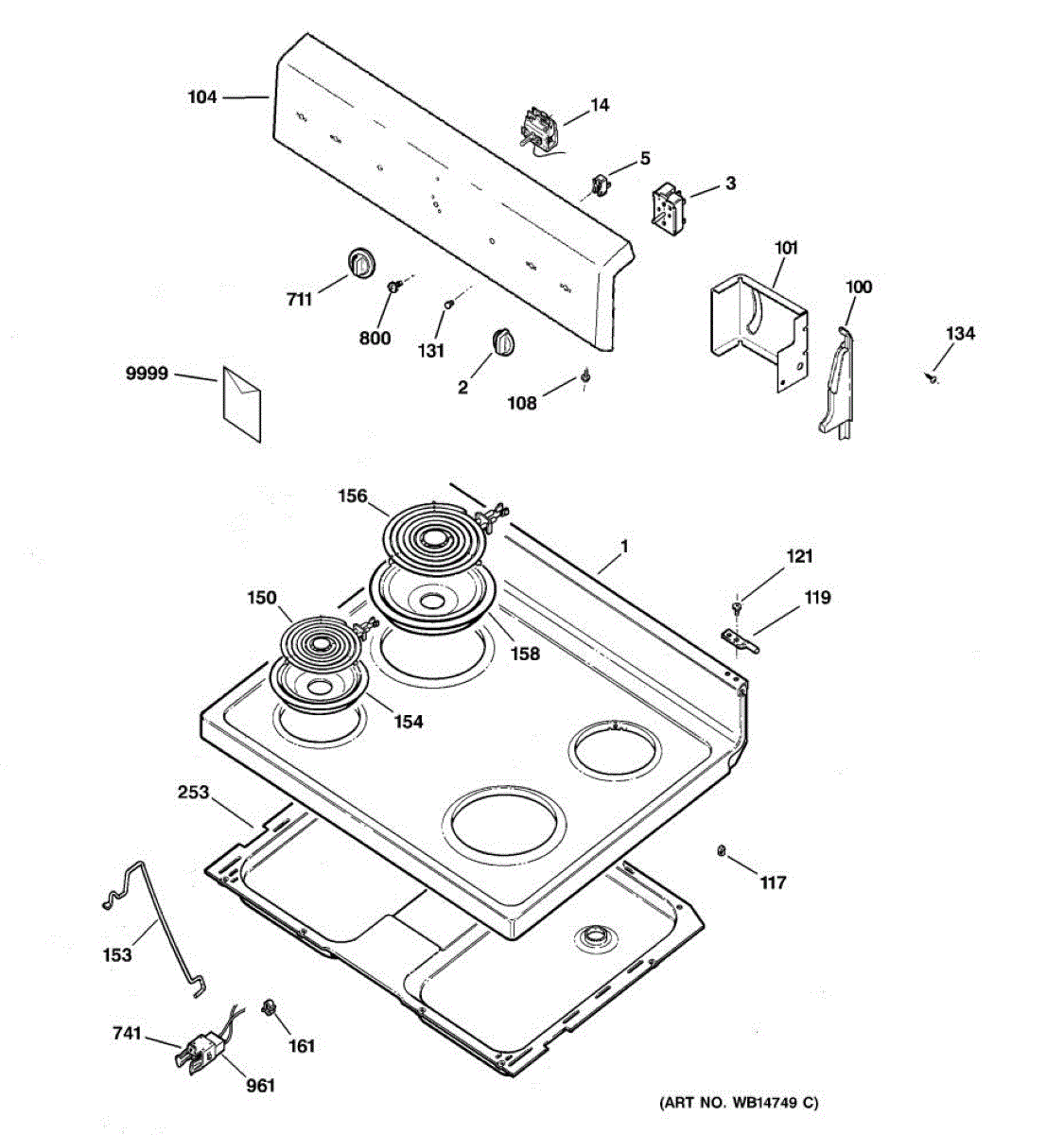 104
14
5
3
101
100
134
711
800
131
2
108
9999
156
1
121
119
150
158
154
253
117
153
741
161
961
(ART NO. WB14749 C)