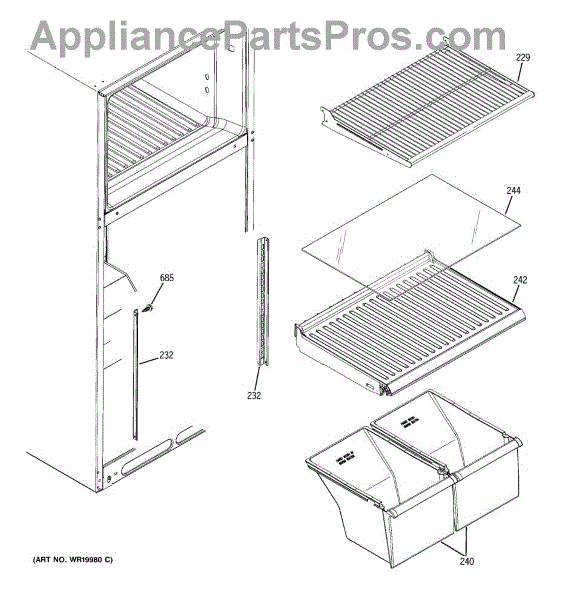 AppliancePartsPros.com

229

244

242

685

232

232

240

(ART NO. WR19980 C)