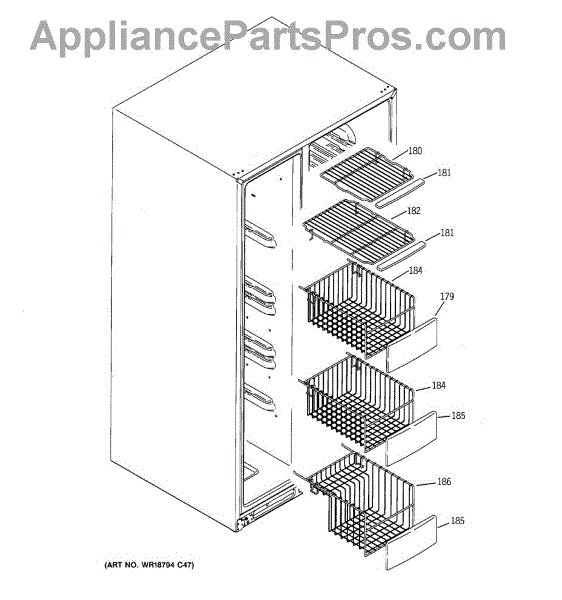 AppliancePartsPros.com

180
181
182
181
184
179
184
185
186
185

(ART NO. WR18794 C47)