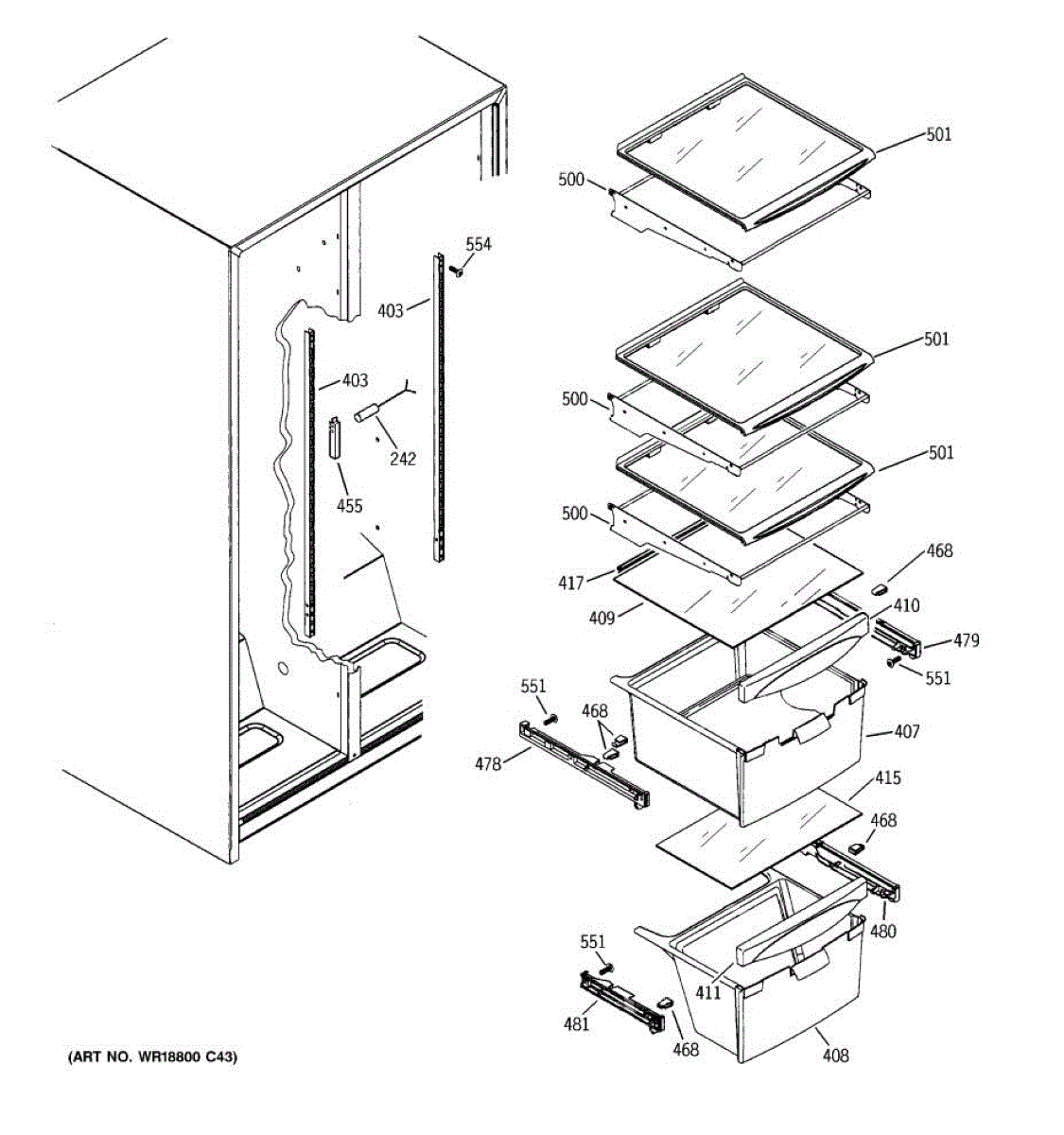 501
500
554
403
501
403
500
242
501
455
500
468
417
410
409
479
551
551
468
407
478
415
468
480
551
411
481
468
408
(ART NO. WR18800 C43)