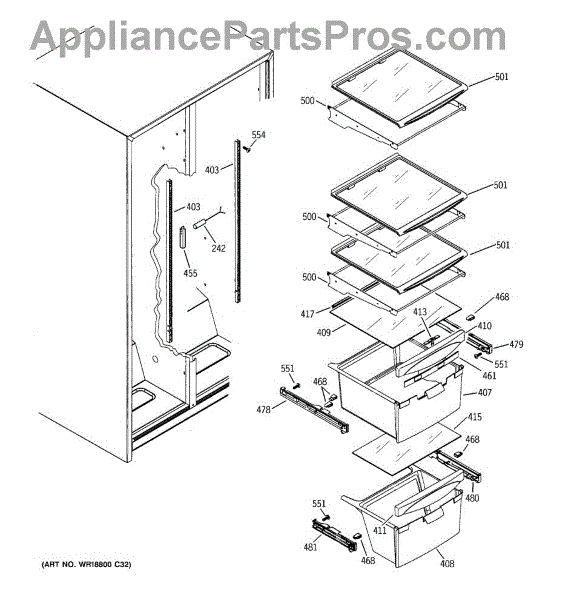 AppliancePartsPros.com

501
500
554
403
501
403
500
242
501
455
500
468
417
413
410
409
479
551
461
551
468
407
478
415
468
480
551
411
481
468
408

(ART NO. WR18800 C32)