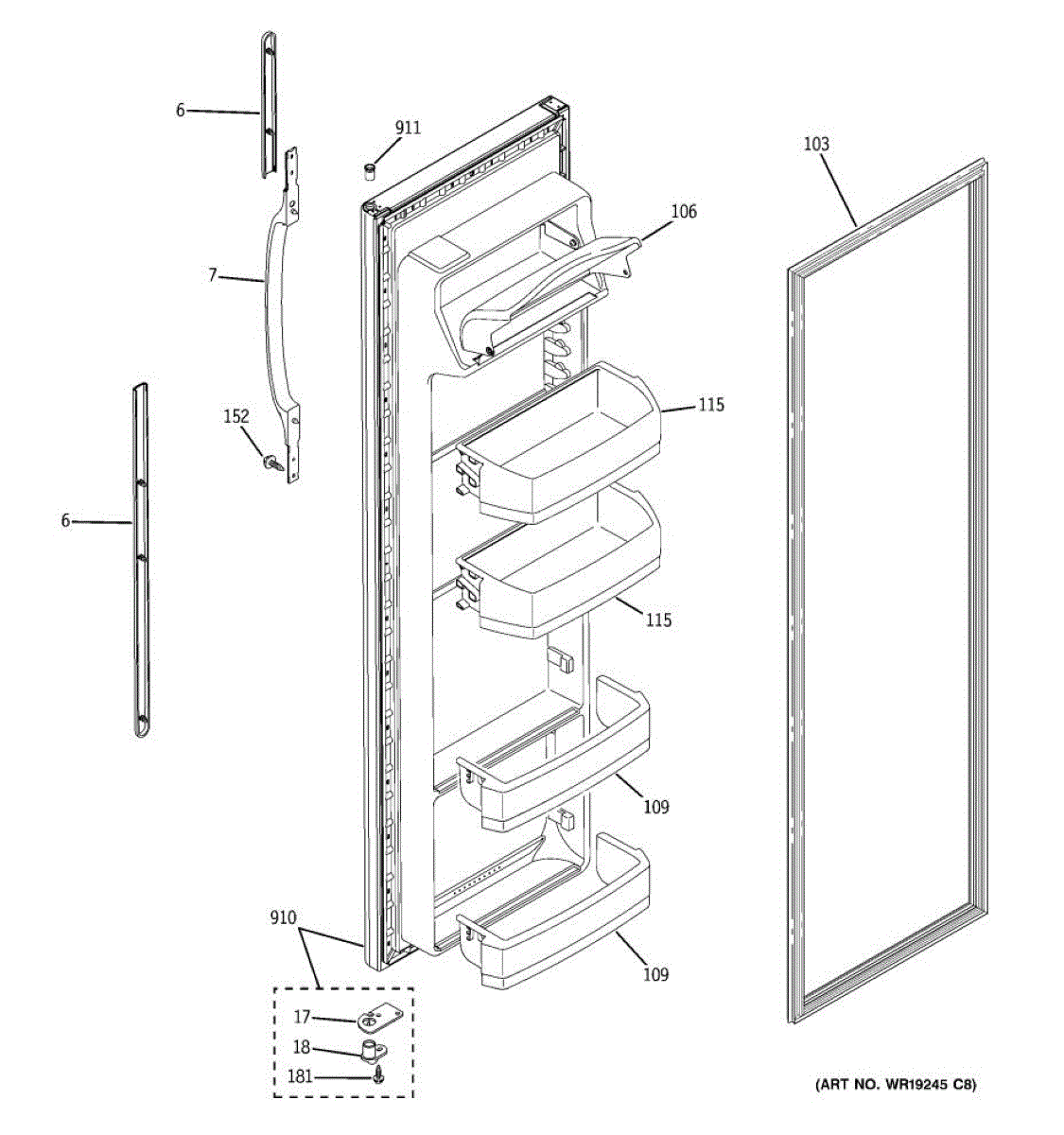 6

911

103

106

7

115

152

6

115

109

910

109

17

18

181

(ART NO. WR19245 C8)