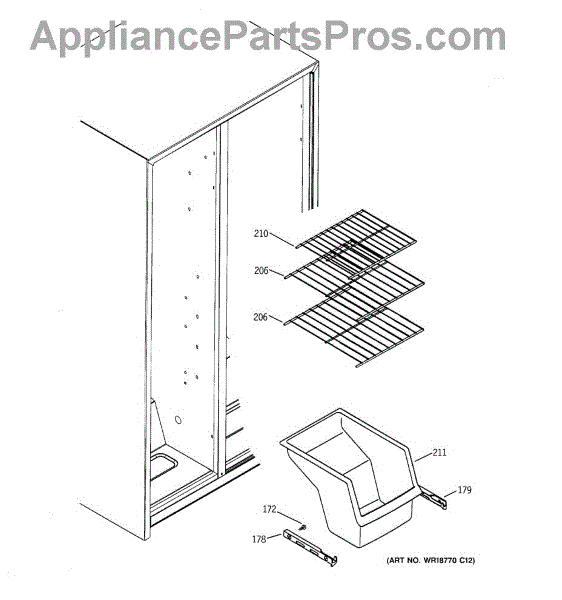 AppliancePartsPros.com

210
206
206
211
179
172
178
(ART NO. WR18770 C12)