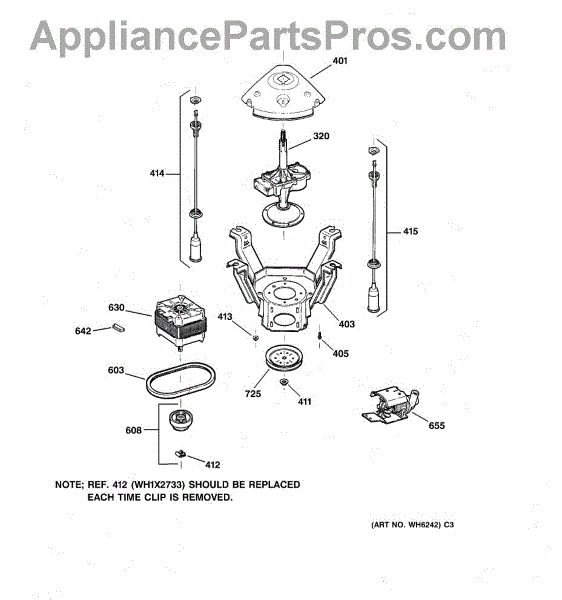 AppliancePartsPros.com

401

320

414

415

630

642

413

403

405

603

725

411

655

608

412

NOTE; REF. 412 (WH1X2733) SHOULD BE REPLACED EACH TIME CLIP IS REMOVED.

(ART NO. WH6242) C3