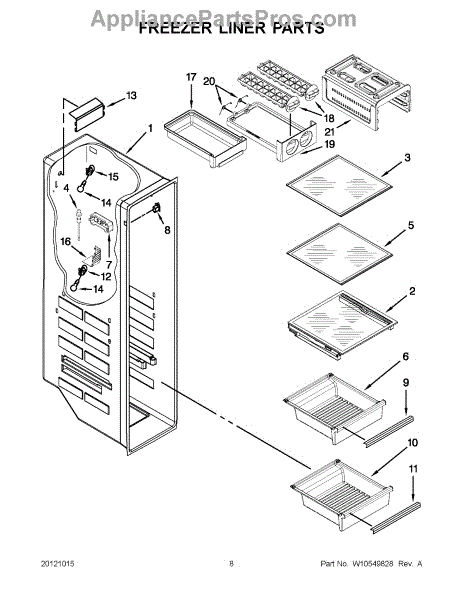 AppliancePartsPros.com
FREEZER LINER PARTS

17
20
18
21
19
13
1
3
15
4
14
8
5
16
7
12
14
2
6
9
10
11

20121015
8
Part No. W10549828 Rev. A