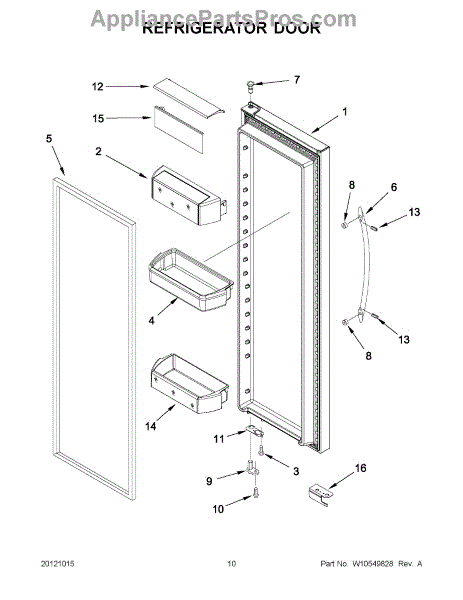 AppliancePartsPros.com
REFRIGERATOR DOOR

12
7
15
1
5
2
8
6
13
4
13
8
14
11
3
9
16
10

20121015
10
Part No. W10549828 Rev. A