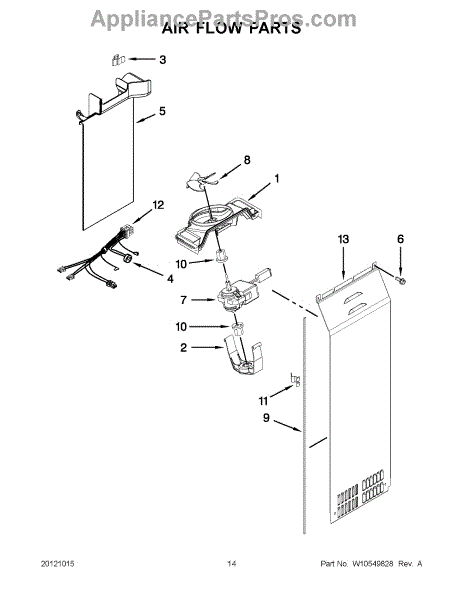 AppliancePartsPros.com
AIR FLOW PARTS

3
5
8
1
12
13
6
10
4
7
10
2
11
9

20121015
14
Part No. W10549828 Rev. A