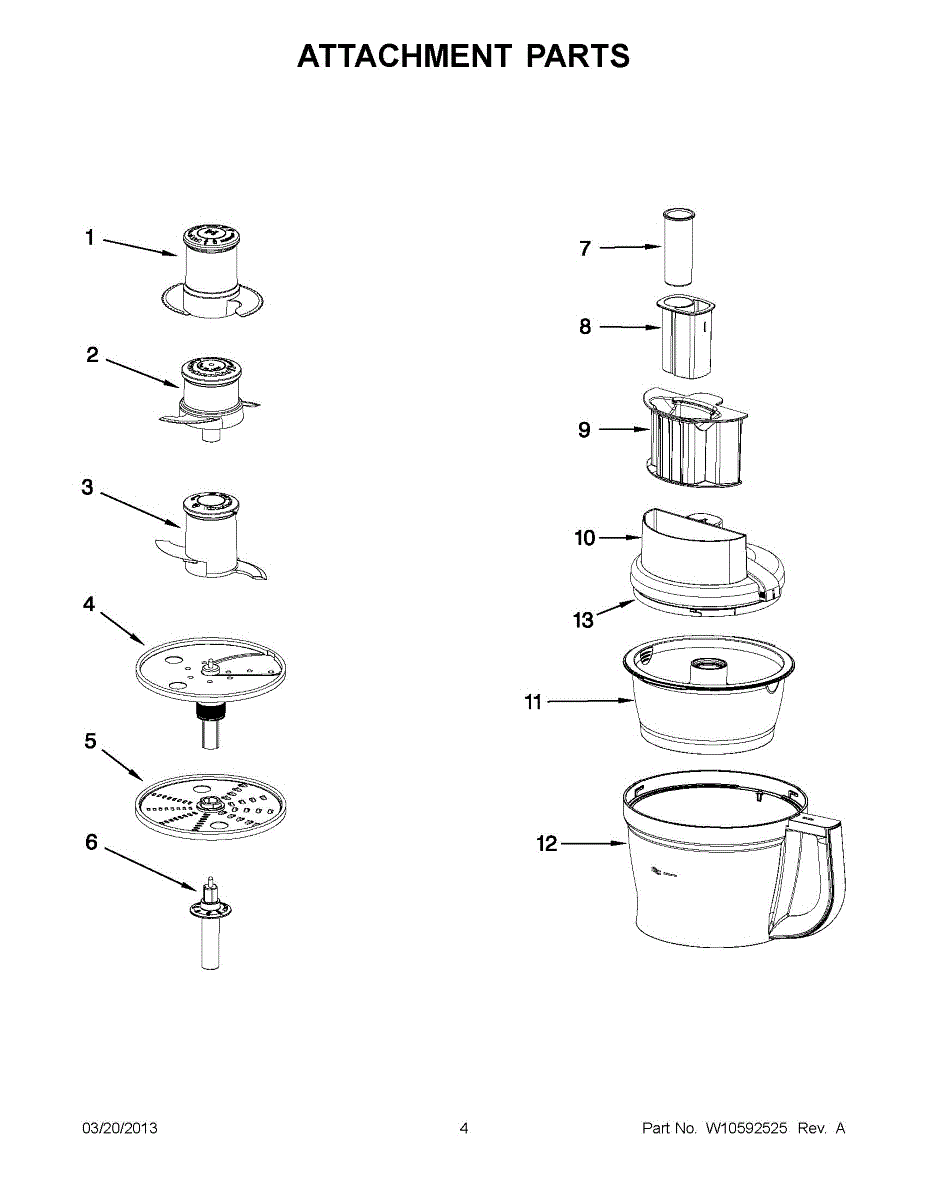 ATTACHMENT PARTS

1

2

3

4

5

6

7

8

9

10

13

11

12

03/20/2013

4

Part No. W10592525 Rev. A