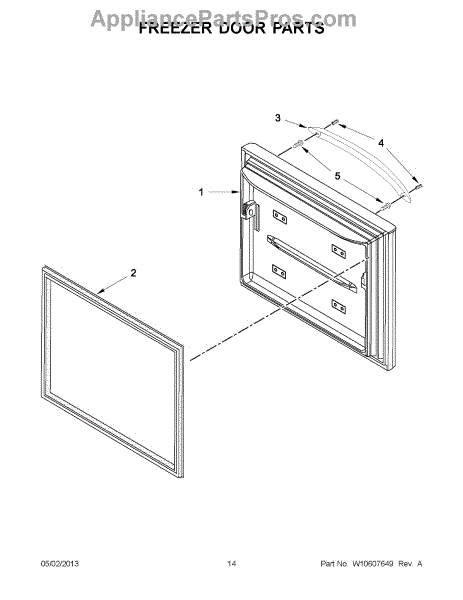 AppliancePartsPros.com
FREEZER DOOR PARTS

3
4
5
1
2

05/02/2013
14
Part No. W10607649 Rev. A