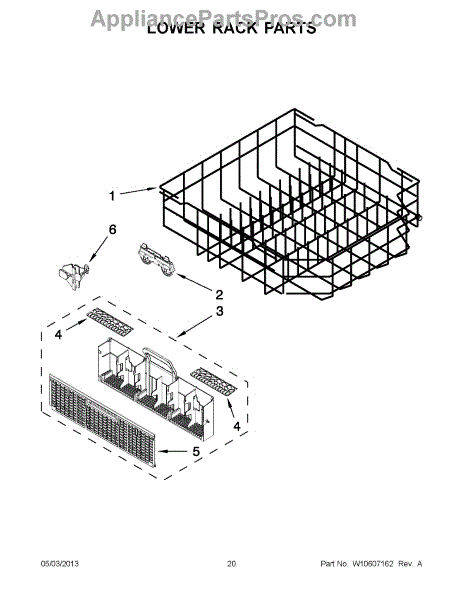 AppliancePartsPros.com
LOWER RACK PARTS

1
6
2
3
4
4
5

05/03/2013
20
Part No. W10607162 Rev. A