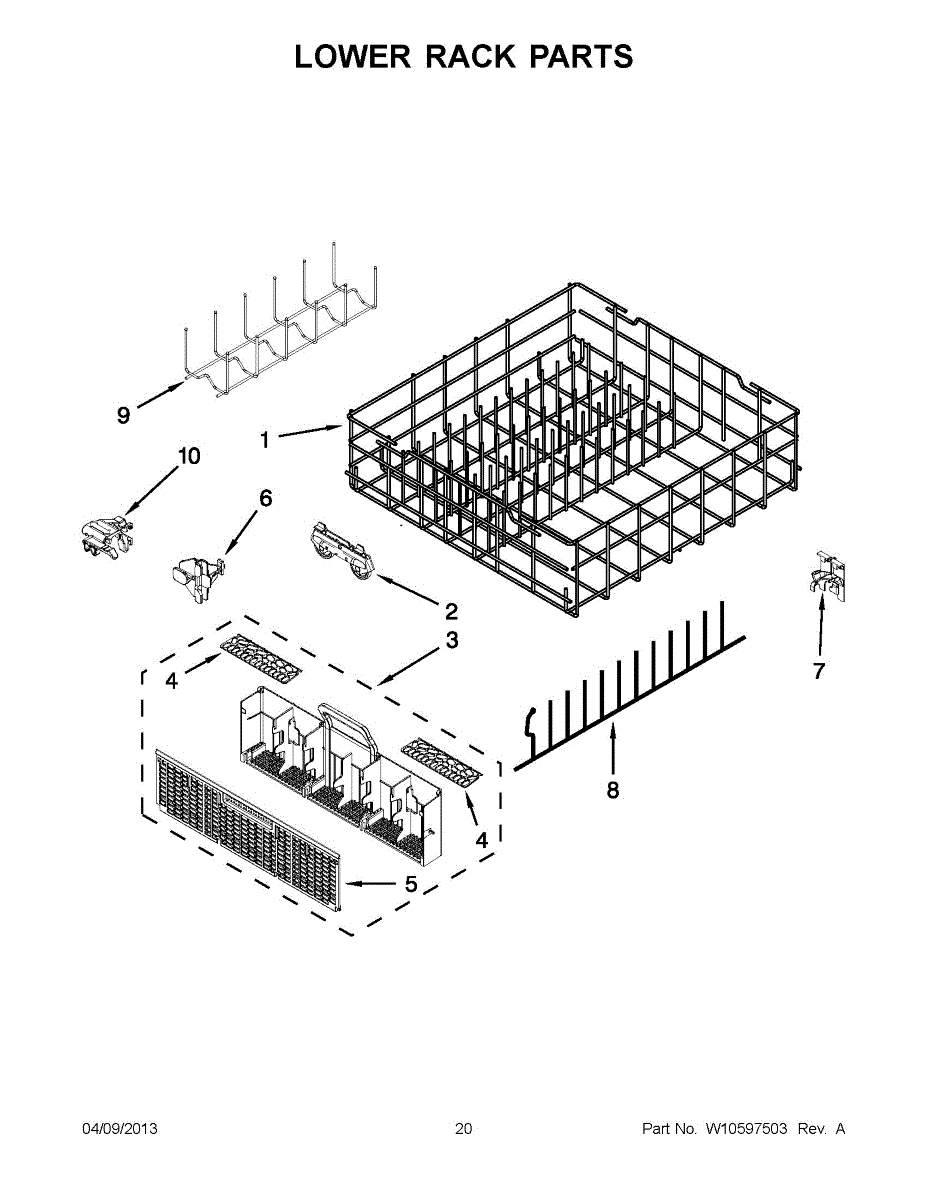 LOWER RACK PARTS

9

1

10

6

2

3

4

7

8

4

5

04/09/2013

20

Part No. W10597503 Rev. A