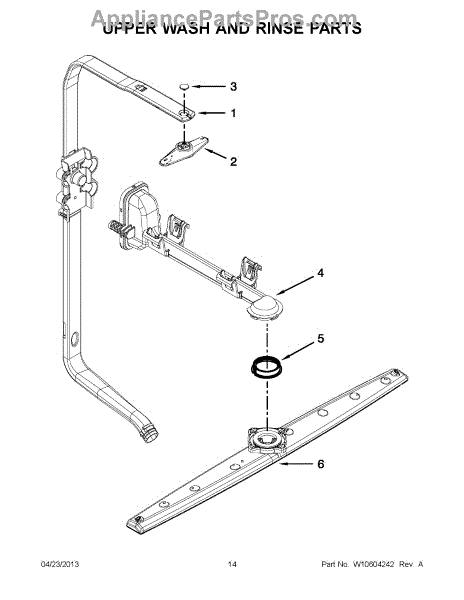 AppliancePartsPros.com
UPPER WASH AND RINSE PARTS

3
1
2
4
5
6

04/23/2013
14
Part No. W10604242 Rev. A