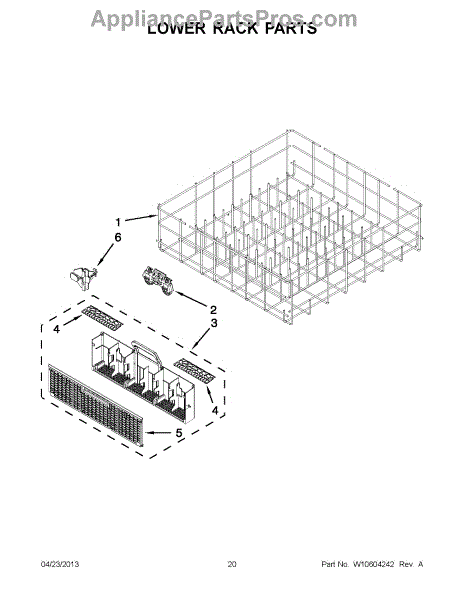 AppliancePartsPros.com
LOWER RACK PARTS

1
6
2
3
4
4
5

04/23/2013
20
Part No. W10604242 Rev. A