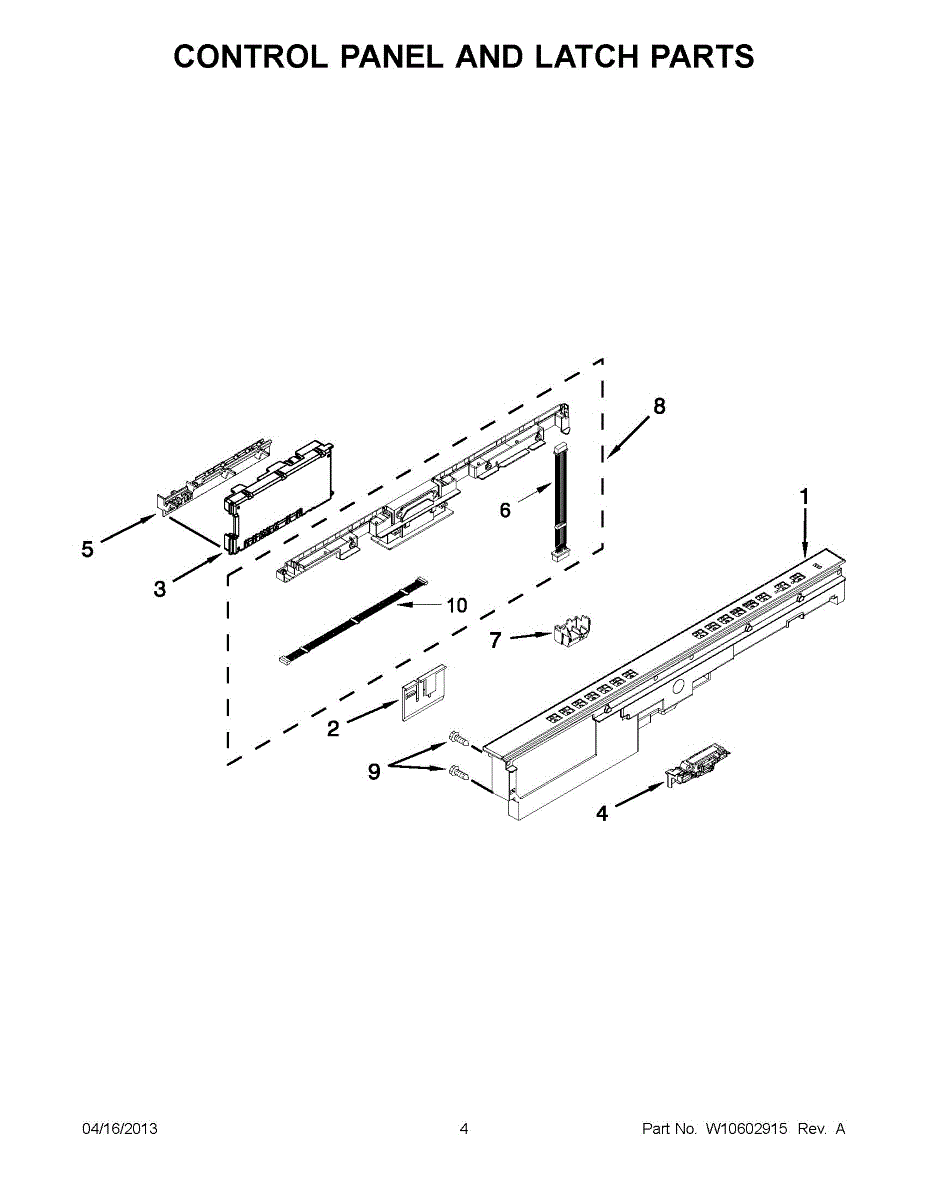 CONTROL PANEL AND LATCH PARTS

8

1

6

5

3

10

7

2

9

4

04/16/2013

4

Part No. W10602915 Rev. A