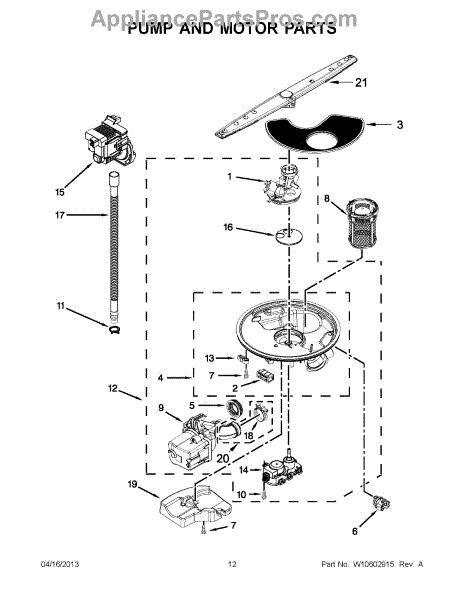 AppliancePartsPros.com
PUMP AND MOTOR PARTS

21
3
15
1
8
17
16
11
13
7
4
2
12
5
9
18
20
14
19
10
7
6

04/16/2013 12 Part No. W10602915 Rev. A