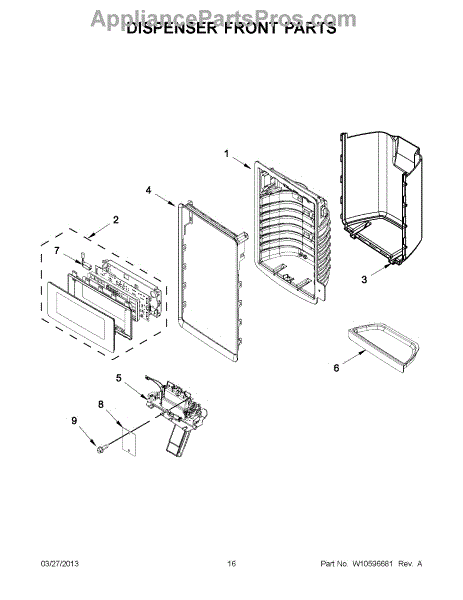 AppliancePartsPros.com
DISPENSER FRONT PARTS

1
4
2
7
3
6
5
8
9

03/27/2013
16
Part No. W10596681 Rev. A