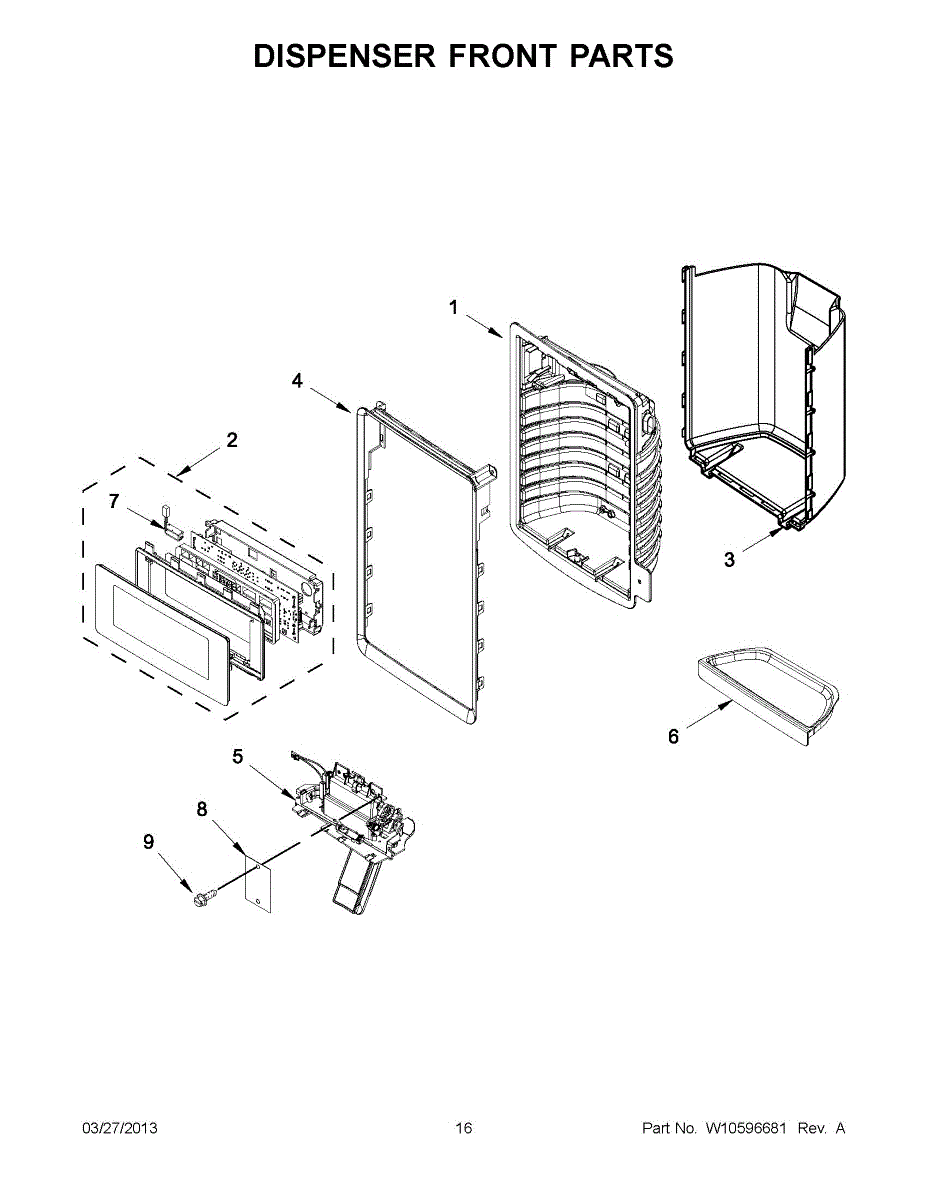 DISPENSER FRONT PARTS

1

4

2

7

3

6

5

8

9

03/27/2013 16 Part No. W10596681 Rev. A