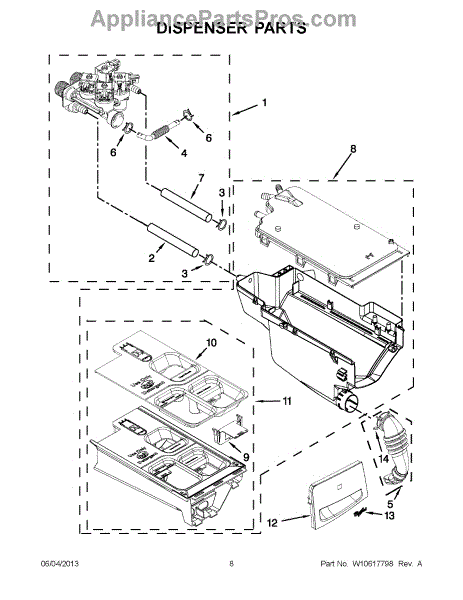 AppliancePartsPros.com
DISPENSER PARTS

1
6
6
4
8
7
3
2
3
10
11
9
14
5
12
13

06/04/2013 8 Part No. W10617798 Rev. A