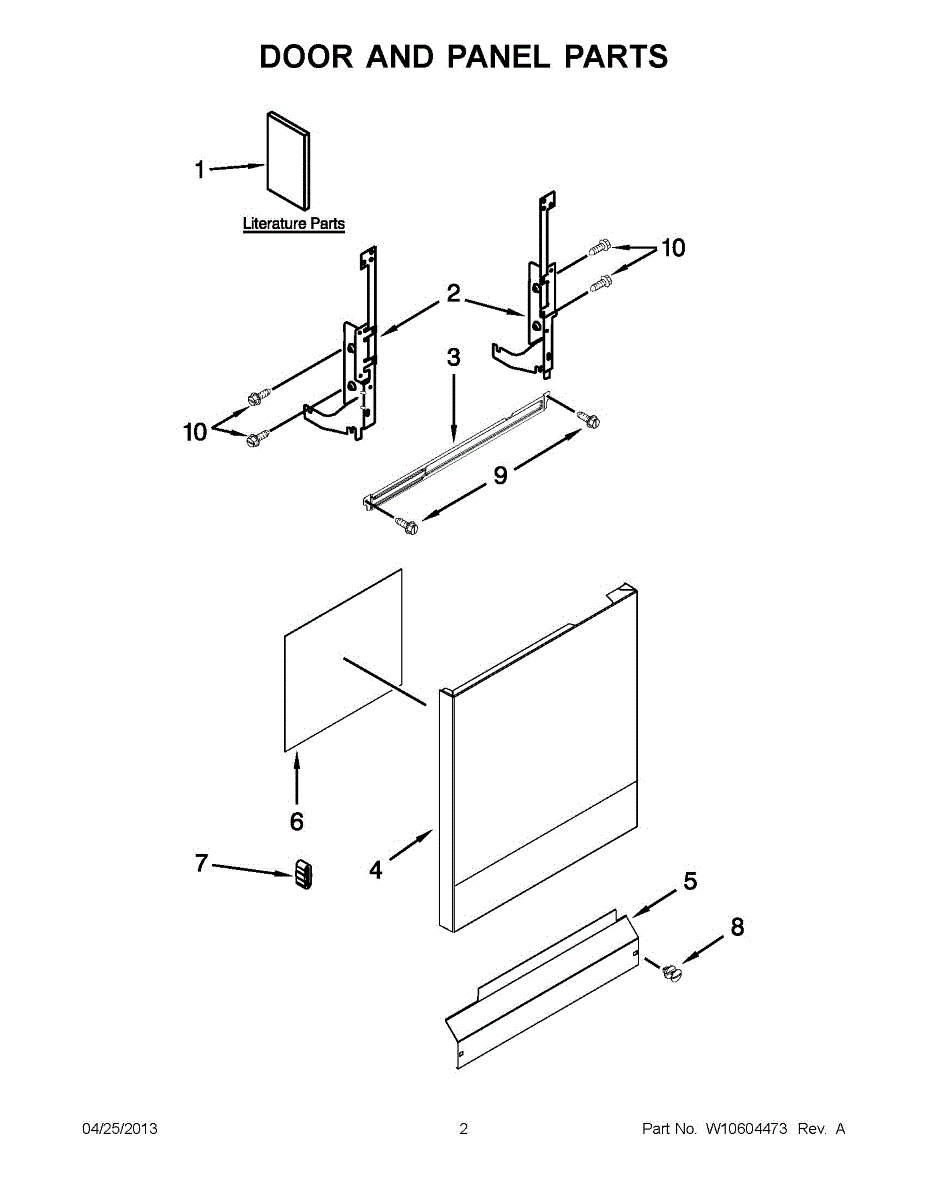 DOOR AND PANEL PARTS

1

Literature Parts

10

2

3

10

9

6

7

4

5

8

04/25/2013

2

Part No. W10604473 Rev. A