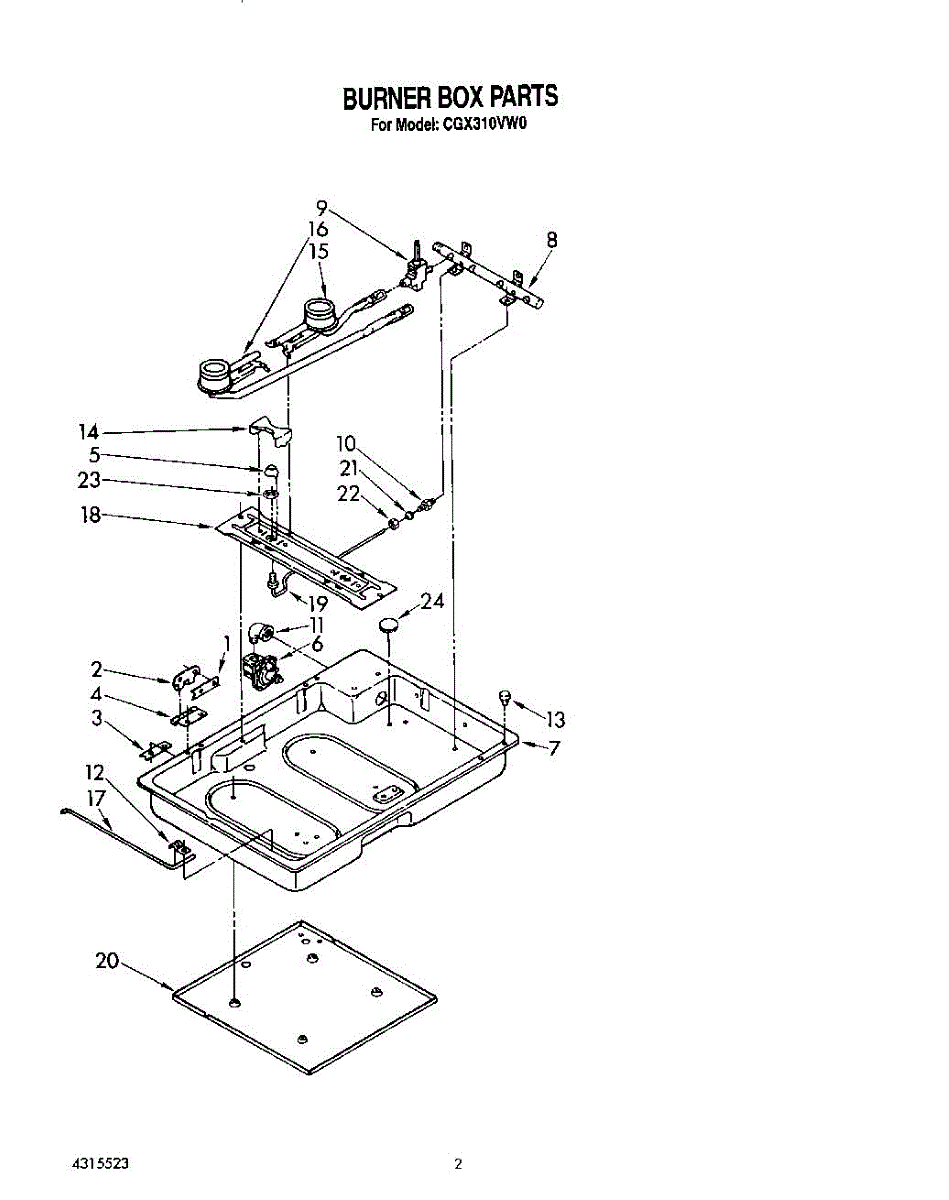 BURNER BOX PARTS
For Model: CGX310VW0

9
16
15
8
14
5
23
18
10
21
22
19
24
11
6
1
2
4
3
13
7
12
17
20

4315523

2