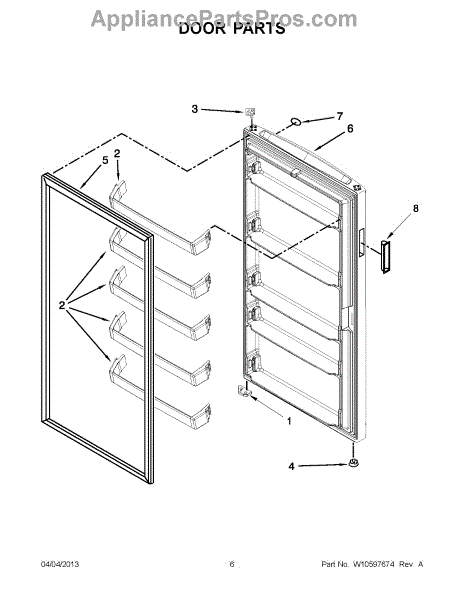 AppliancePartsPros.com
DOOR PARTS

3
7
6
5
2
8
2
1
4

04/04/2013
6
Part No. W10597674 Rev. A