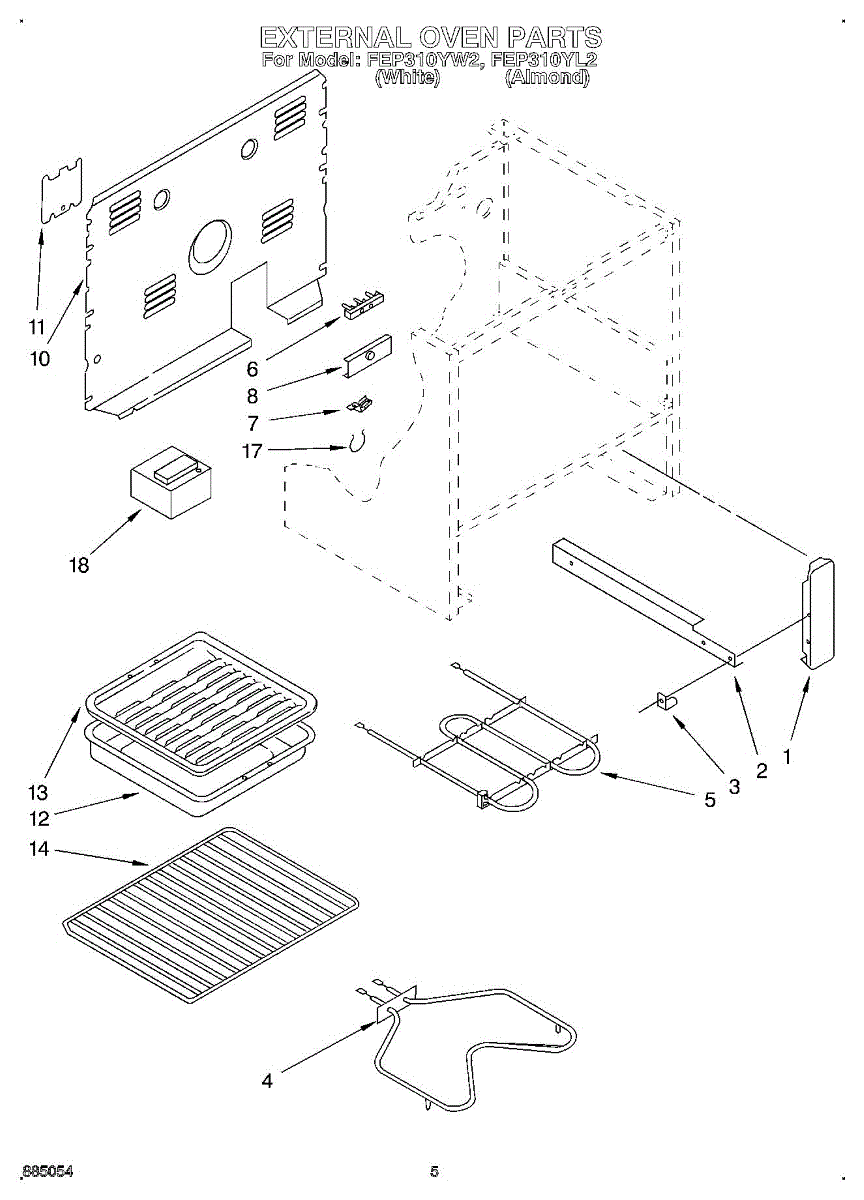 EXTERNAL OVEN PARTS
For Model: FEP310YW2, FEP310YL2
(White) (Almond)

11
10
6
8
7
17
18
13
12
14
5
3
2
1
4

885054

5