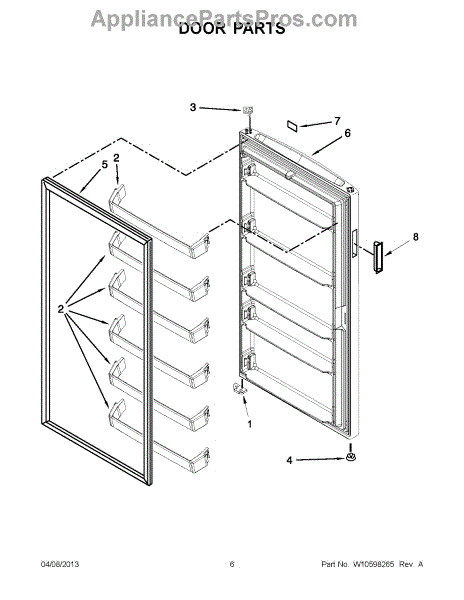 AppliancePartsPros.com

DOOR PARTS

3
7
6
5
2
8
2
1
4

04/08/2013

6

Part No. W10598265 Rev. A